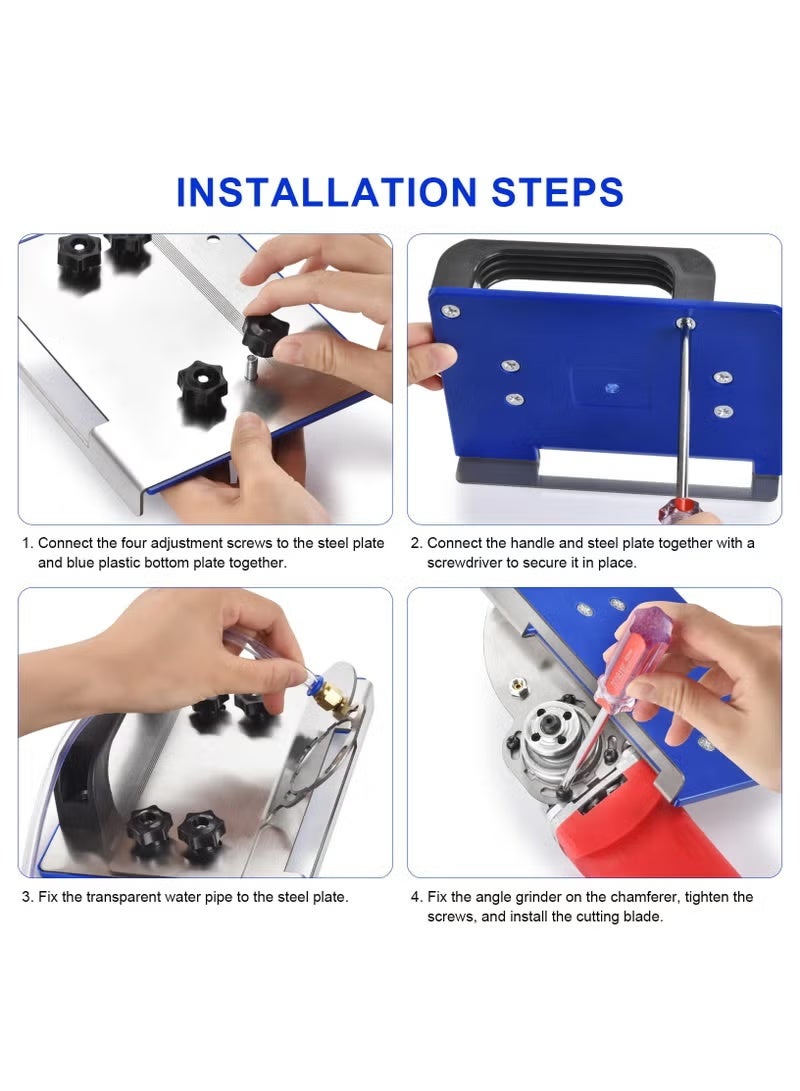 INSTALLATION STEPS

1. Connect the four adjustment screws to the steel plate and blue plastic bottom plate together.

2. Connect the handle and steel plate together with a screwdriver to secure it in place.

3. Fix the transparent water pipe to the steel plate.

4. Fix the angle grinder on the chamferer, tighten the screws, and install the cutting blade.